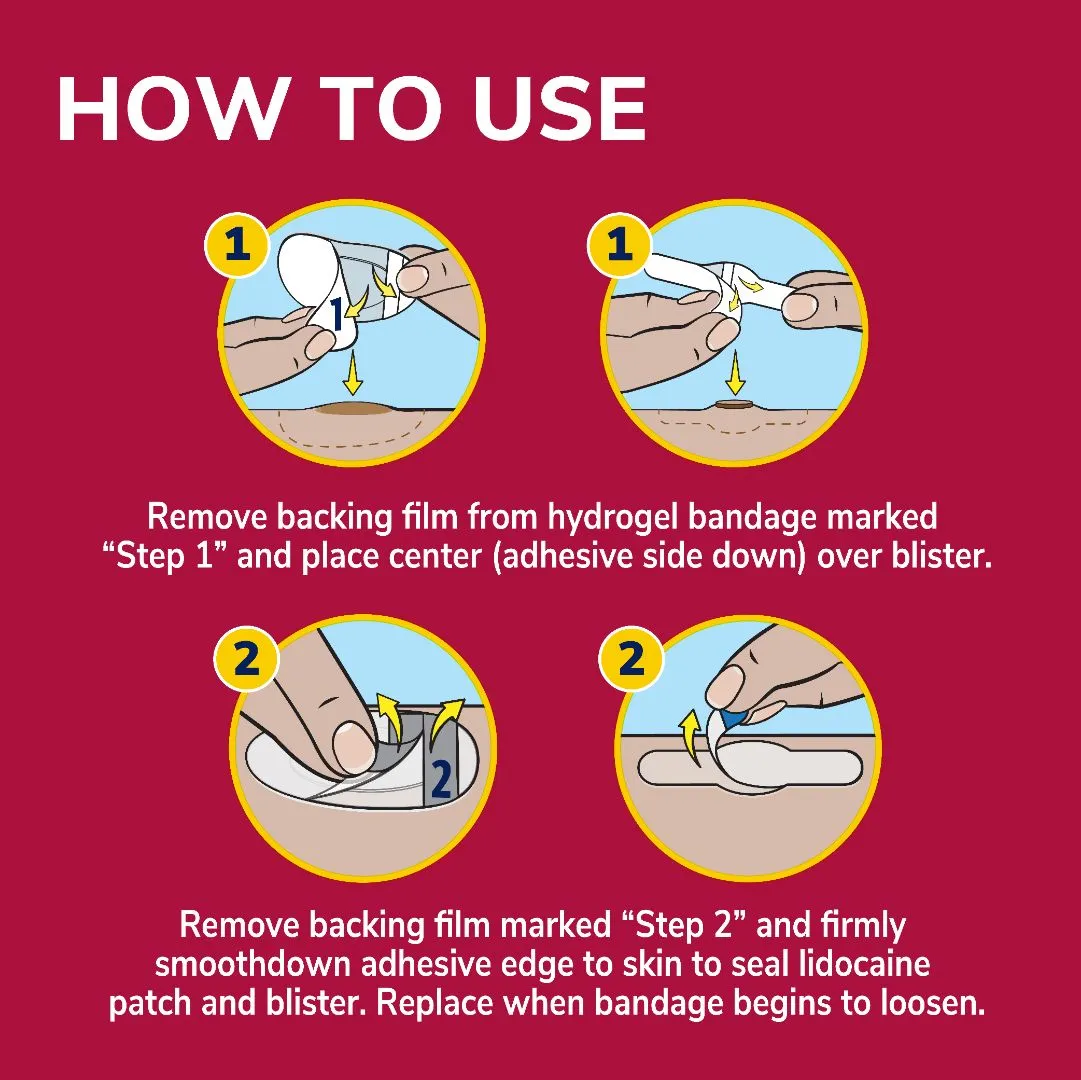 HOW TO USE

1

1

1

Remove backing film from hydrogel bandage marked "Step 1" and place center (adhesive side down) over blister.

2

2

2

Remove backing film marked "Step 2" and firmly smoothdown adhesive edge to skin to seal lidocaine patch and blister. Replace when bandage begins to loosen.